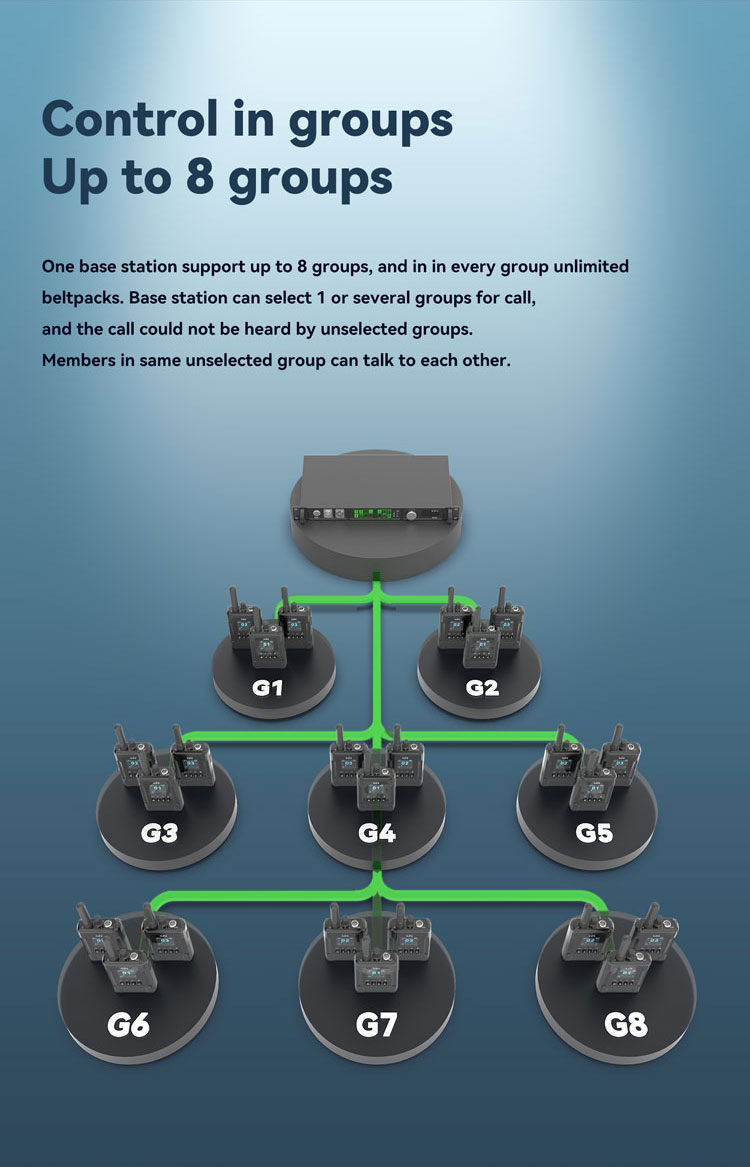 Control in groups
Up to 8 groups

One base station support up to 8 groups, and in in every group unlimited beltpacks. Base station can select 1 or several groups for call, and the call could not be heard by unselected groups. Members in same unselected group can talk to each other.

G1
G2
G3
G4
G5
G6
G7
G8